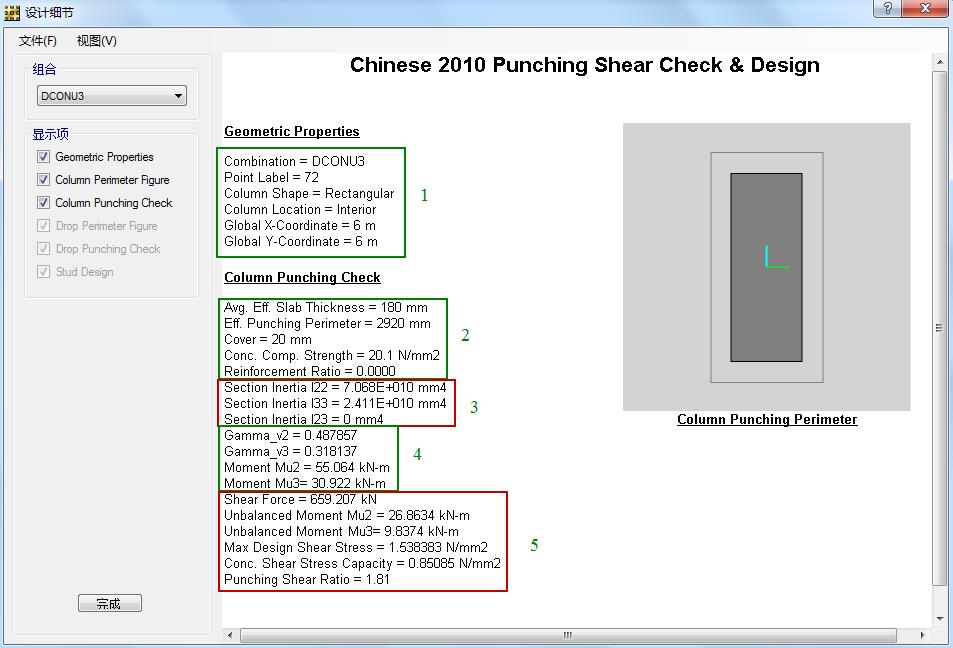 设计细节

文件(F) 视图(V)

组合
DCONU3

显示项
Geometric Properties
Column Perimeter Figure
Column Punching Check
Drop Perimeter Figure
Drop Punching Check
Stud Design

完成

Chinese 2010 Punching Shear Check & Design

Geometric Properties

Combination = DCONU3
Point Label = 72
Column Shape = Rectangular
Column Location = Interior
Global X-Coordinate = 6 m
Global Y-Coordinate = 6 m

1

Column Punching Check

Avg. Eff. Slab Thickness = 180 mm
Eff. Punching Perimeter = 2920 mm
Cover = 20 mm
Conc. Comp. Strength = 20.1 N/mm2
Reinforcement Ratio = 0.0000

2

Section Inertia I22 = 7.068E+010 mm4
Section Inertia I33 = 2.411E+010 mm4
Section Inertia I23 = 0 mm4

3

Gamma_v2 = 0.487857
Gamma_v3 = 0.318137
Moment Mu2 = 55.064 kN-m
Moment Mu3= 30.922 kN-m

4

Shear Force = 659.207 kN
Unbalanced Moment Mu2 = 26.8634 kN-m
Unbalanced Moment Mu3= 9.8374 kN-m
Max Design Shear Stress = 1.538383 N/mm2
Conc. Shear Stress Capacity = 0.85085 N/mm2
Punching Shear Ratio = 1.81

5

Column Punching Perimeter