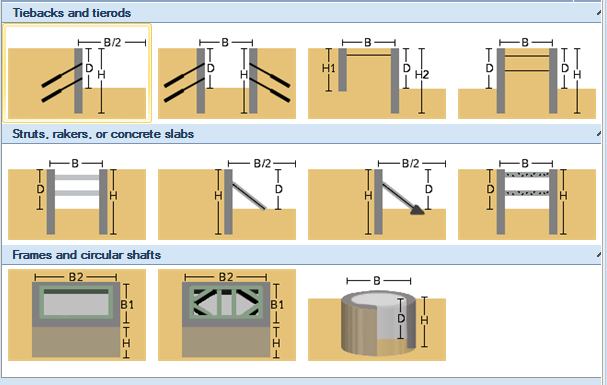 Tiebacks and tierods

B/2
D
H

B
D
H

B
H1
D
H2

B
D
D
H

Struts, rakers, or concrete slabs

B
D
H

B/2
H
D

B/2
H
D

B
D
H

Frames and circular shafts

B2
B1
H

B2
B1
H

B
D
H